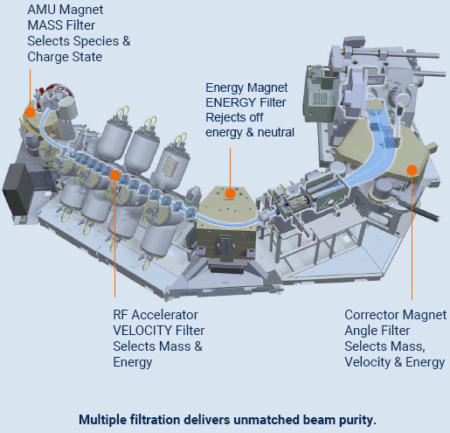 AMU Magnet
MASS Filter
Selects Species & Charge State

Energy Magnet
ENERGY Filter
Rejects off energy & neutral

RF Accelerator
VELOCITY Filter
Selects Mass & Energy

Corrector Magnet
Angle Filter
Selects Mass, Velocity & Energy

Multiple filtration delivers unmatched beam purity.